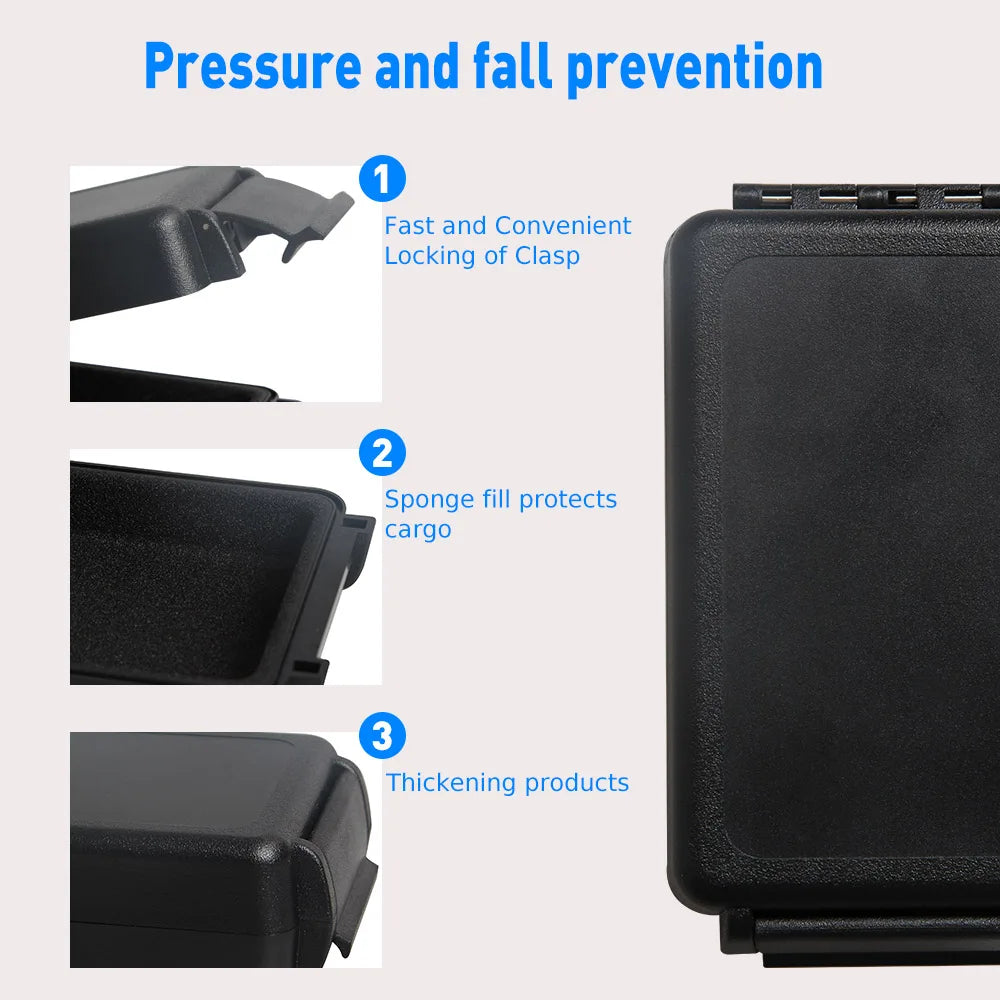 Pressure and fall prevention

1
Fast and Convenient Locking of Clasp

2
Sponge fill protects cargo

3
Thickening products